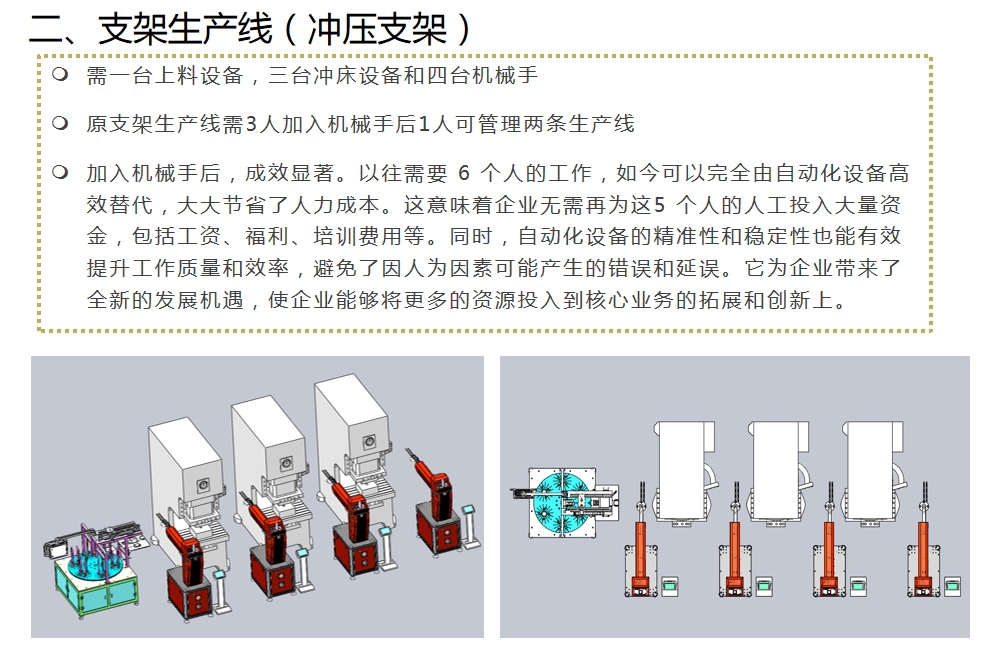 二、支架生产线（冲压支架）

❍ 需一台上料设备，三台冲床设备和四台机械手

❍ 原支架生产线需3人加入机械手后1人可管理两条生产线

❍ 加入机械手后，成效显著。以往需要 6 个人的工作，如今可以完全由自动化设备高效替代，大大节省了人力成本。这意味着企业无需再为这5 个人的人工投入大量资金，包括工资、福利、培训费用等。同时，自动化设备的精准性和稳定性也能有效提升工作质量和效率，避免了因人为因素可能产生的错误和延误。它为企业带来了全新的发展机遇，使企业能够将更多的资源投入到核心业务的拓展和创新上。